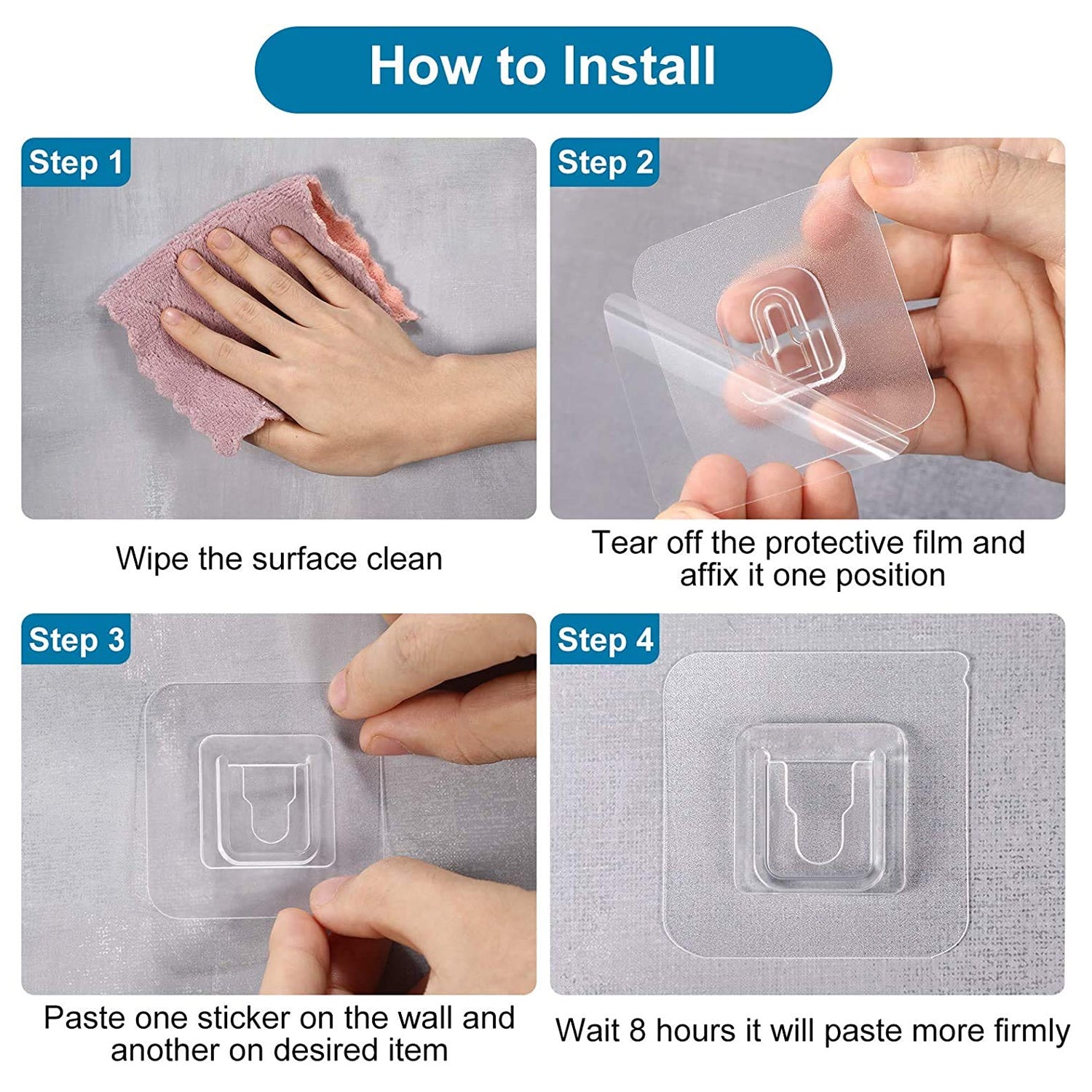 How to Install

Step 1

Wipe the surface clean

Step 2

Tear off the protective film and affix it one position

Step 3

Paste one sticker on the wall and another on desired item

Step 4

Wait 8 hours it will paste more firmly