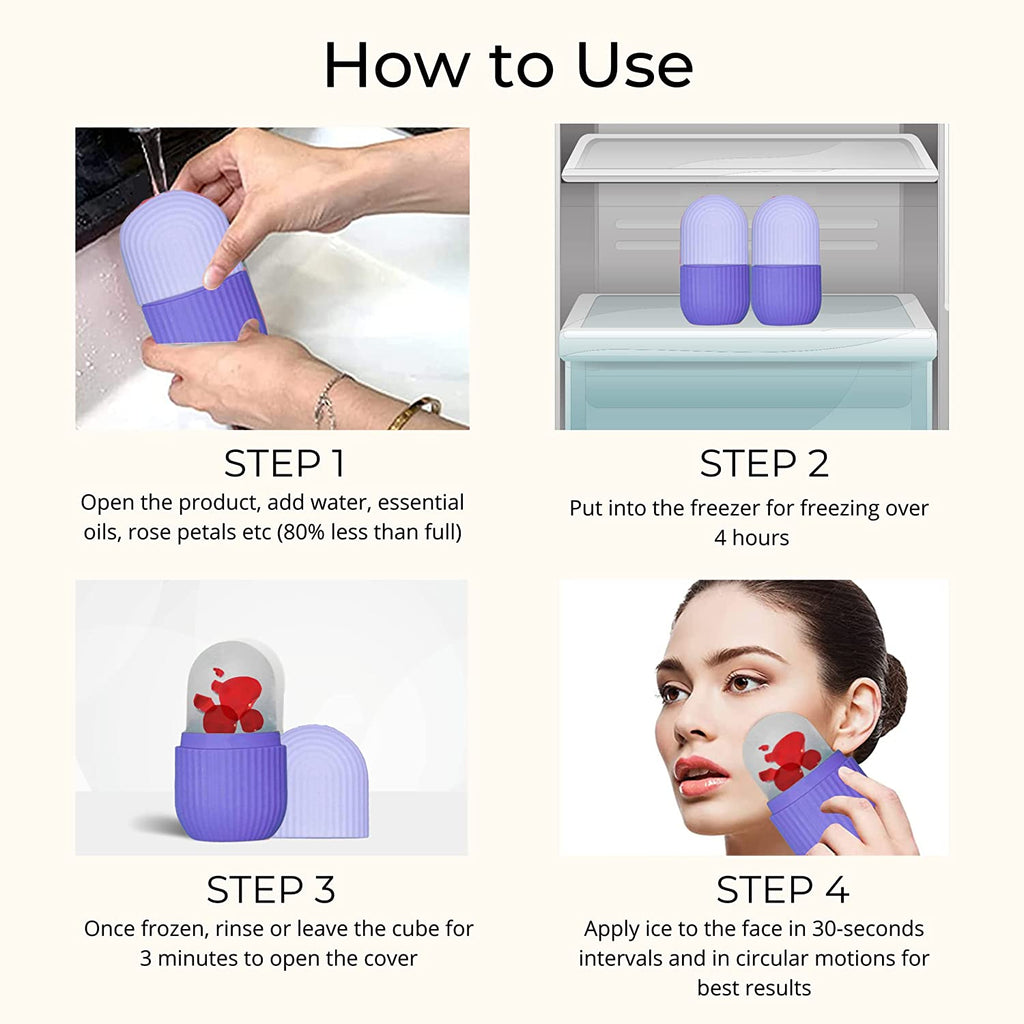 How to Use

STEP 1
Open the product, add water, essential oils, rose petals etc (80% less than full)

STEP 2
Put into the freezer for freezing over 4 hours

STEP 3
Once frozen, rinse or leave the cube for 3 minutes to open the cover

STEP 4
Apply ice to the face in 30-seconds intervals and in circular motions for best results