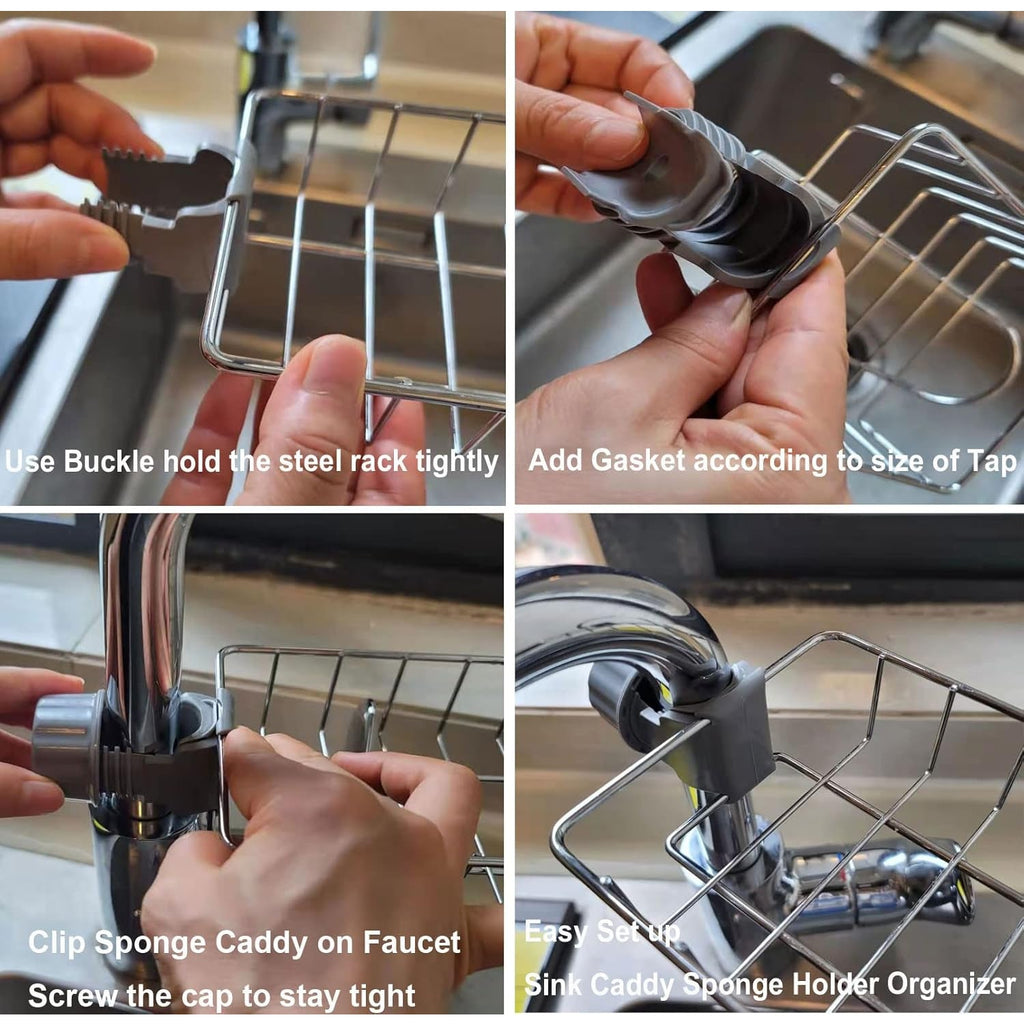 Use Buckle hold the steel rack tightly

Add Gasket according to size of Tap

Clip Sponge Caddy on Faucet

Screw the cap to stay tight

Easy Set up

Sink Caddy Sponge Holder Organizer